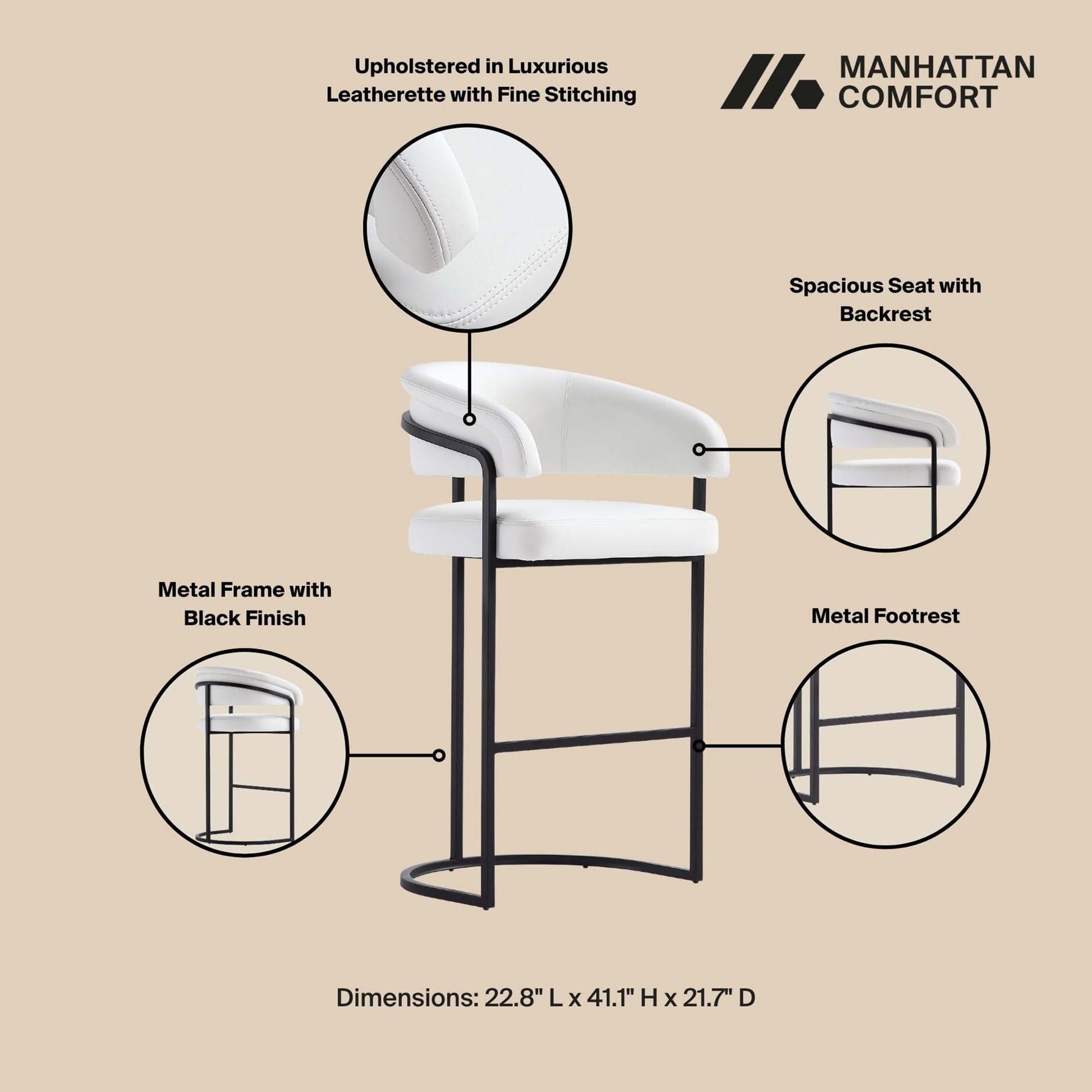 Upholstered in Luxurious Leatherette with Fine Stitching

MANHATTAN COMFORT

Spacious Seat with Backrest

Metal Frame with Black Finish

Metal Footrest

Dimensions: 22.8" L x 41.1" H x 21.7" D