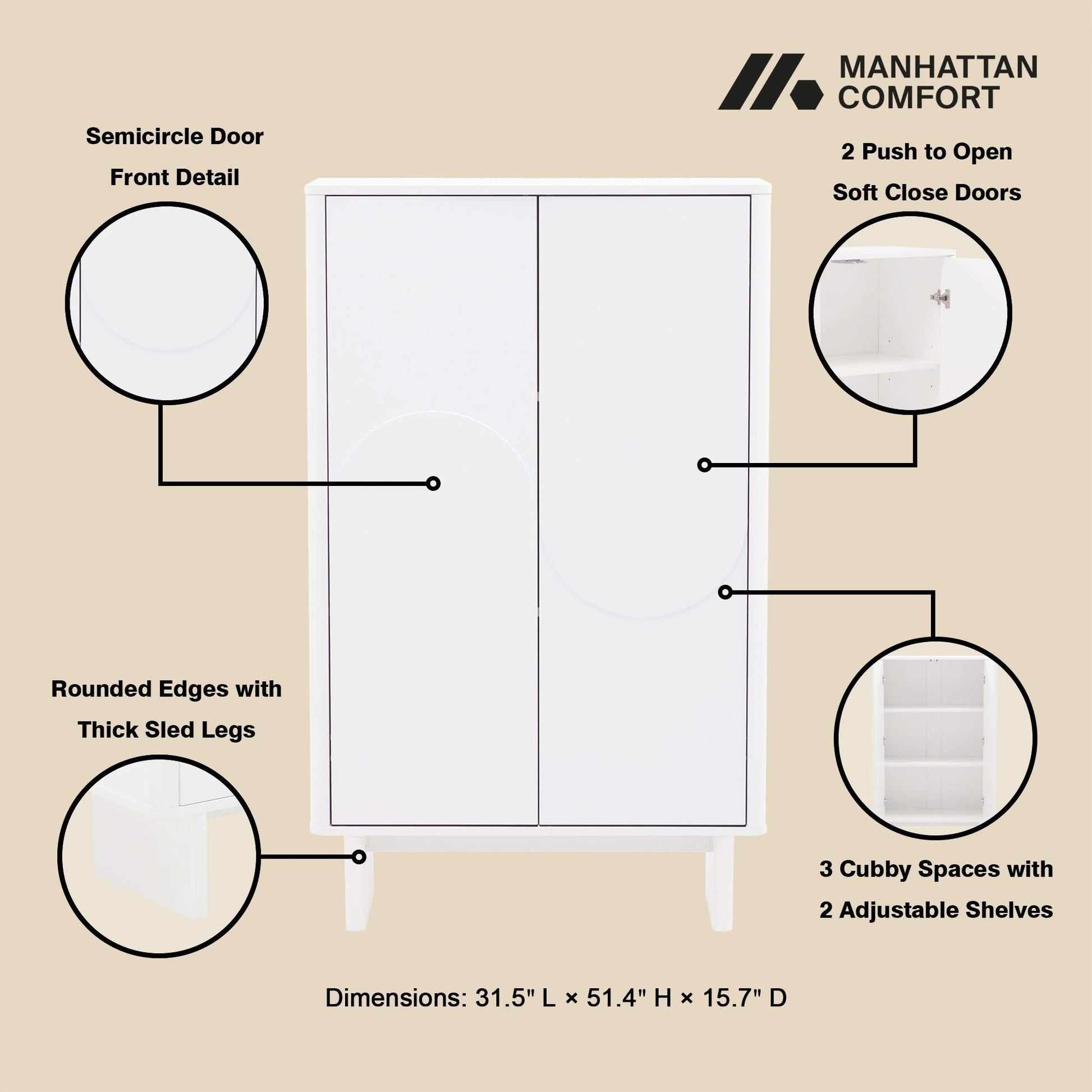 MANHATTAN COMFORT

Semicircle Door Front Detail

2 Push to Open Soft Close Doors

Rounded Edges with Thick Sled Legs

3 Cubby Spaces with 2 Adjustable Shelves

Dimensions: 31.5" L × 51.4" H × 15.7" D