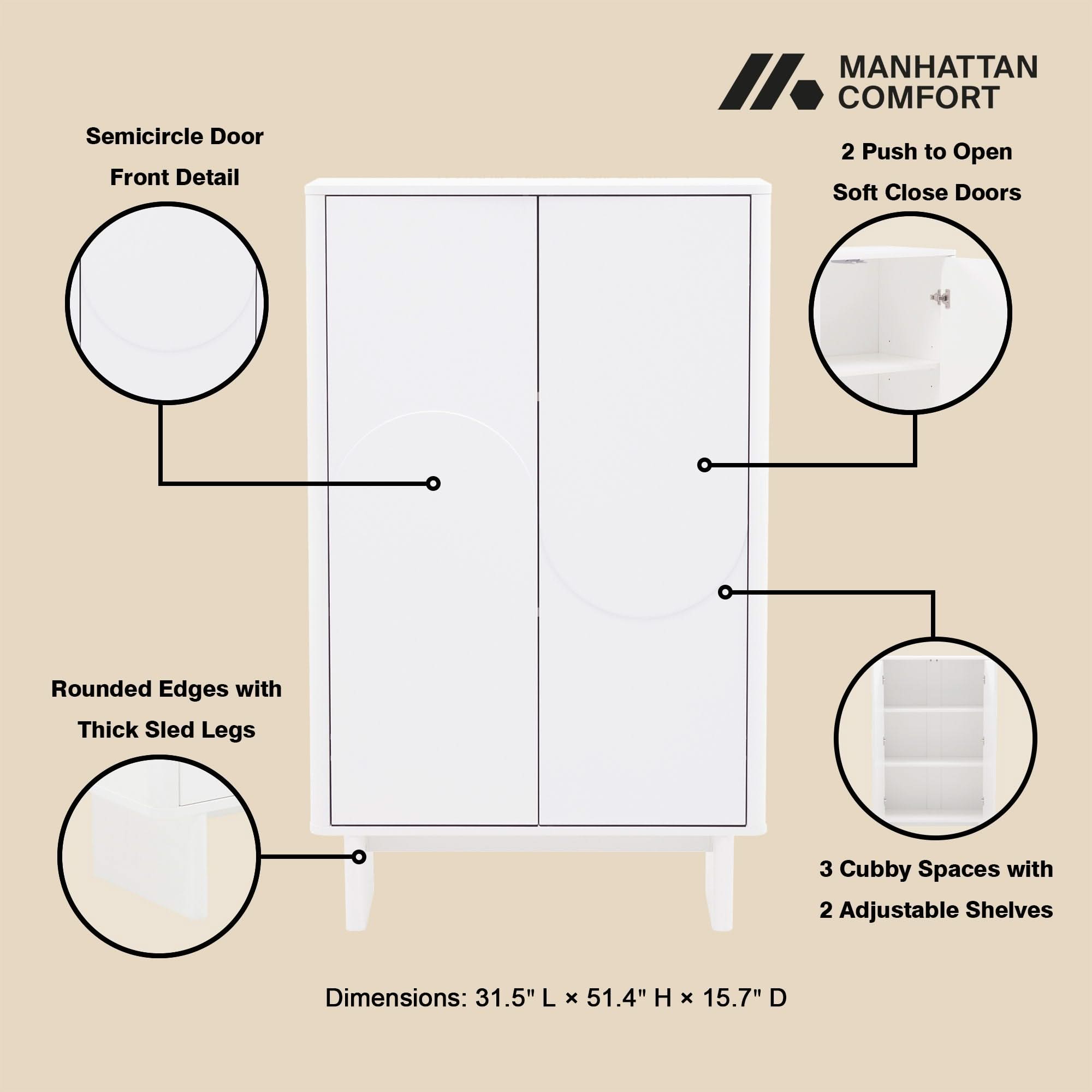 MANHATTAN COMFORT

Semicircle Door
Front Detail

2 Push to Open
Soft Close Doors

Rounded Edges with
Thick Sled Legs

3 Cubby Spaces with
2 Adjustable Shelves

Dimensions: 31.5" L × 51.4" H × 15.7" D